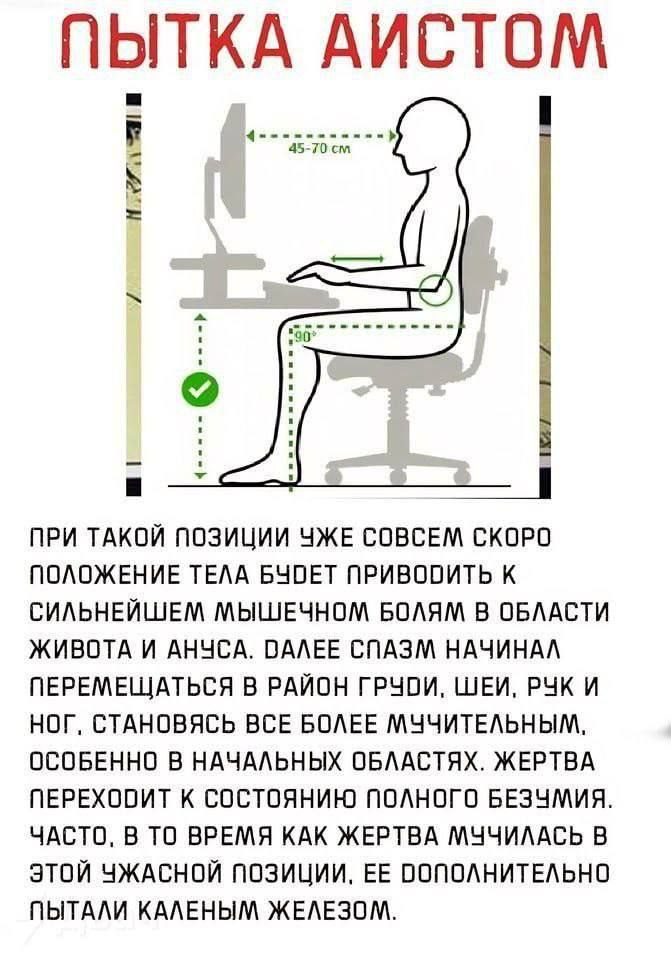 ПЫТКА АИСТОМ

45-70 см

90°

ПРИ ТАКОЙ ПОЗИЦИИ УЖЕ СОВСЕМ СКОРО ПОЛОЖЕНИЕ ТЕЛА БУДЕТ ПРИВОДИТЬ К СИЛЬНЕЙШЕМ МЫШЕЧНОМ БОЛЯМ В ОБЛАСТИ ЖИВОТА И АНУСА. ДАЛЕЕ СПАЗМ НАЧИНАЛ ПЕРЕМЕЩАТЬСЯ В РАЙОН ГРУДИ, ШЕИ, РУК И НОГ, СТАНОВЯСЬ ВСЕ БОЛЕЕ МУЧИТЕЛЬНЫМ, ОСОБЕННО В НАЧАЛЬНЫХ ОБЛАСТЯХ. ЖЕРТВА ПЕРЕХОДИТ К СОСТОЯНИЮ ПОЛНОГО БЕЗУМИЯ. ЧАСТО, В ТО ВРЕМЯ КАК ЖЕРТВА МУЧИЛАСЬ В ЭТОЙ УЖАСНОЙ ПОЗИЦИИ, ЕЕ ДОПОЛНИТЕЛЬНО ПЫТАЛИ КАЛЕНЫМ ЖЕЛЕЗОМ.